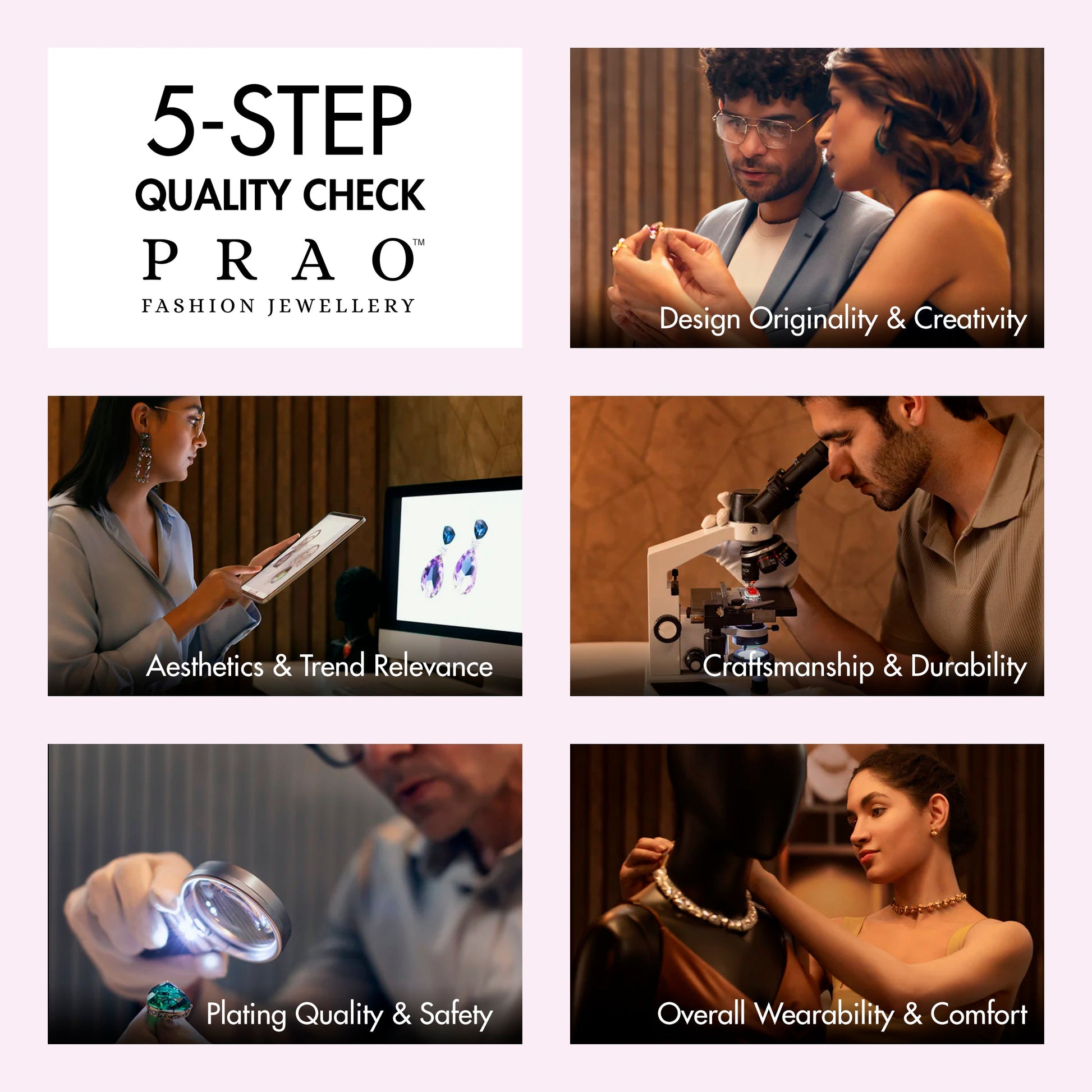 5-STEP
QUALITY CHECK
PRAO™
FASHION JEWELLERY

Design Originality & Creativity

Aesthetics & Trend Relevance

Craftsmanship & Durability

Plating Quality & Safety

Overall Wearability & Comfort