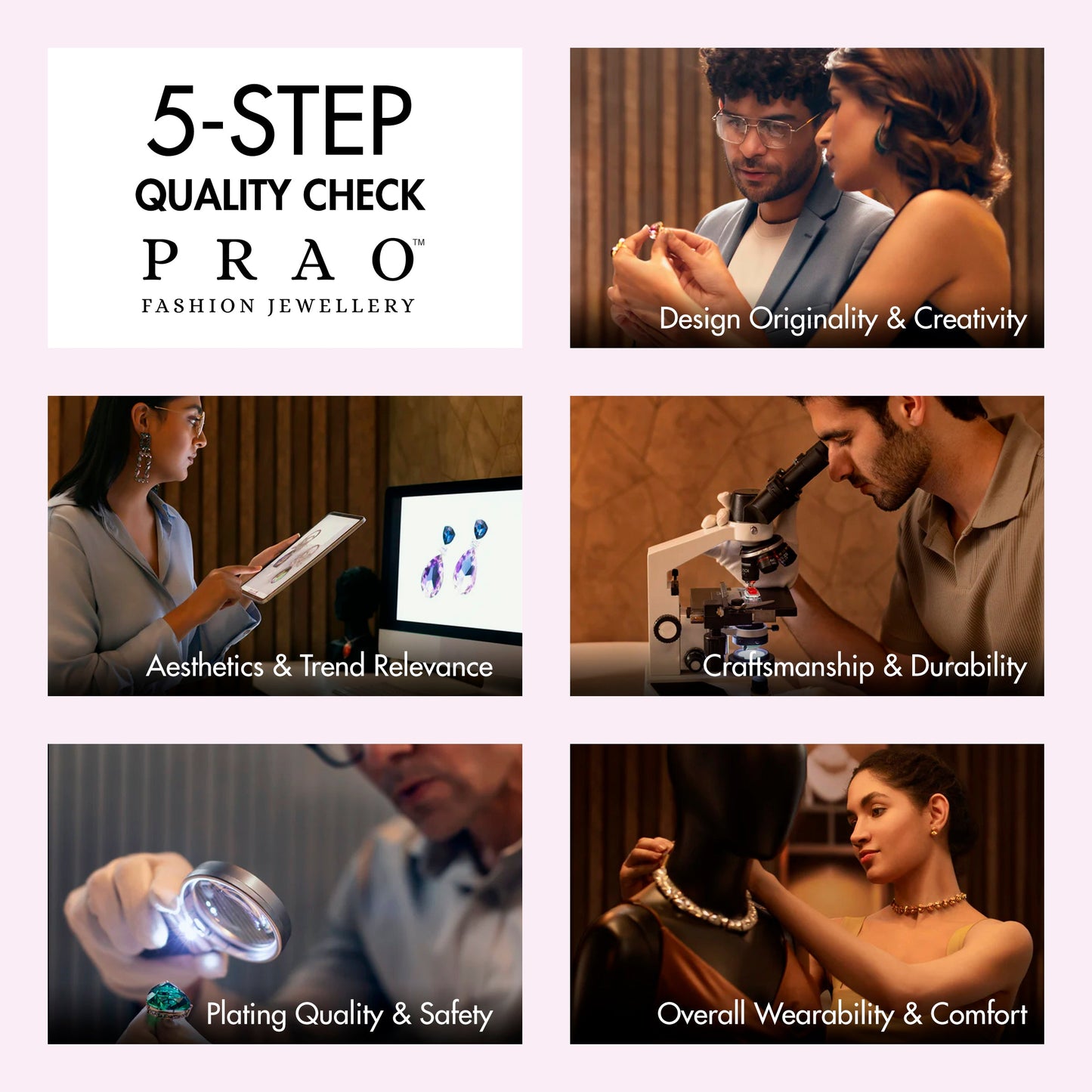 5-STEP
QUALITY CHECK
PRAO™
FASHION JEWELLERY

Design Originality & Creativity

Aesthetics & Trend Relevance

Craftsmanship & Durability

Plating Quality & Safety

Overall Wearability & Comfort